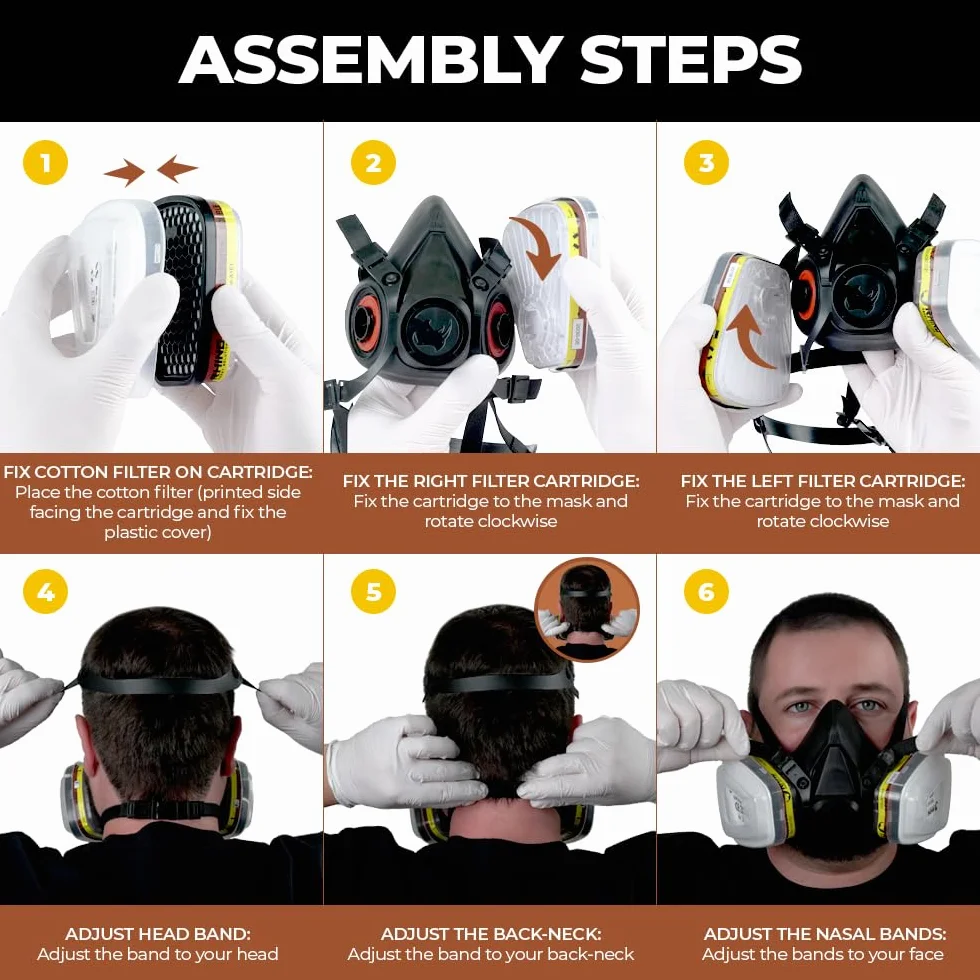 ASSEMBLY STEPS

1

FIX COTTON FILTER ON CARTRIDGE:
Place the cotton filter (printed side facing the cartridge and fix the plastic cover)

2

FIX THE RIGHT FILTER CARTRIDGE:
Fix the cartridge to the mask and rotate clockwise

3

FIX THE LEFT FILTER CARTRIDGE:
Fix the cartridge to the mask and rotate clockwise

4

ADJUST HEAD BAND:
Adjust the band to your head

5

ADJUST THE BACK-NECK:
Adjust the band to your back-neck

6

ADJUST THE NASAL BANDS:
Adjust the bands to your face