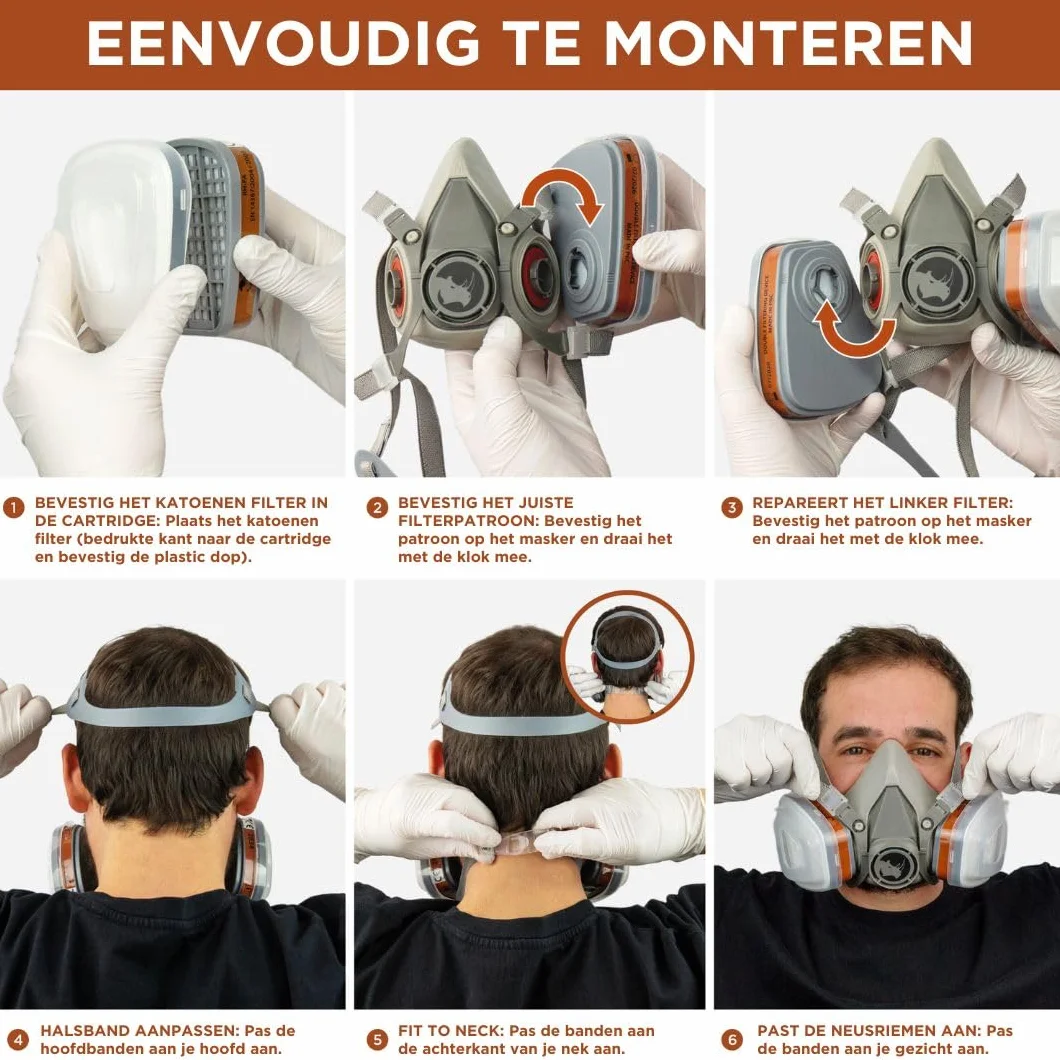 EENVOUDIG TE MONTEREN

1 BEVESTIG HET KATOENEN FILTER IN DE CARTRIDGE: Plaats het katoenen filter (bedrukte kant naar de cartridge en bevestig de plastic dop).

2 BEVESTIG HET JUISTE FILTERPATROON: Bevestig het patroon op het masker en draai het met de klok mee.

3 REPAREERT HET LINKER FILTER: Bevestig het patroon op het masker en draai het met de klok mee.

4 HALSBAND AANPASSEN: Pas de hoofdbanden aan je hoofd aan.

5 FIT TO NECK: Pas de banden aan de achterkant van je nek aan.

6 PAST DE NEUSRIEMEN AAN: Pas de banden aan je gezicht aan.